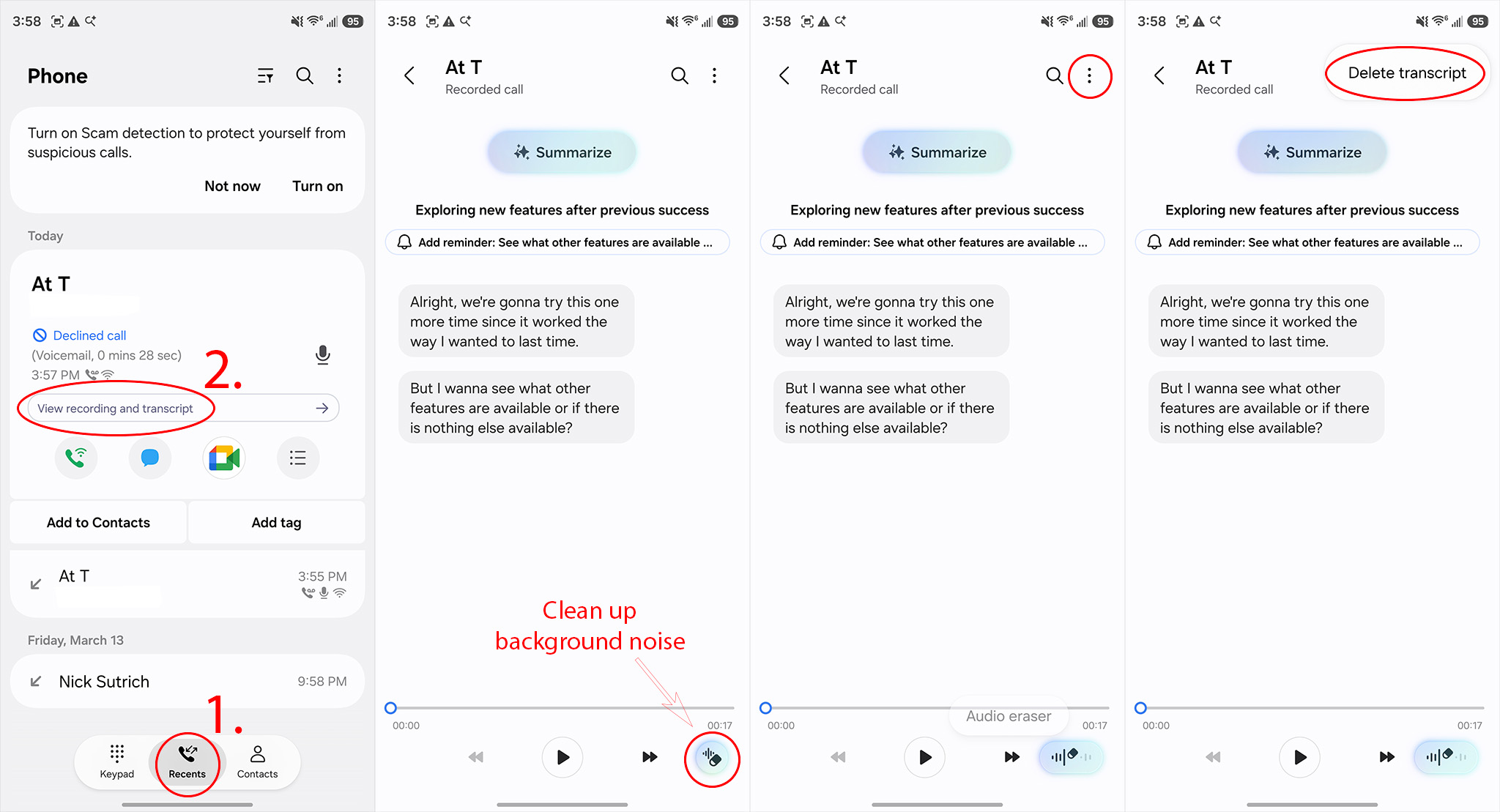 3:58 95

Phone

Turn on Scam detection to protect yourself from suspicious calls.

Not now Turn on

Today

At T

Declined call
(Voicemail, 0 mins 28 sec)
3:57 PM

2.

View recording and transcript

Add to Contacts
Add tag

At T
3:55 PM

Friday, March 13

Nick Sutrich
9:58 PM

1.

Keypad
Recents
Contacts

3:58 95

At T
Recorded call

Summarize

Exploring new features after previous success

Add reminder: See what other features are available ...

Alright, we're gonna try this one more time since it worked the way I wanted to last time.

But I wanna see what other features are available or if there is nothing else available?

Clean up background noise

00:00
00:17

3:58 95

At T
Recorded call

Summarize

Exploring new features after previous success

Add reminder: See what other features are available ...

Alright, we're gonna try this one more time since it worked the way I wanted to last time.

But I wanna see what other features are available or if there is nothing else available?

Audio eraser

00:00
00:17

3:58 95

At T
Recorded call

Delete transcript

Summarize

Exploring new features after previous success

Add reminder: See what other features are available ...

Alright, we're gonna try this one more time since it worked the way I wanted to last time.

But I wanna see what other features are available or if there is nothing else available?

00:00
00:17